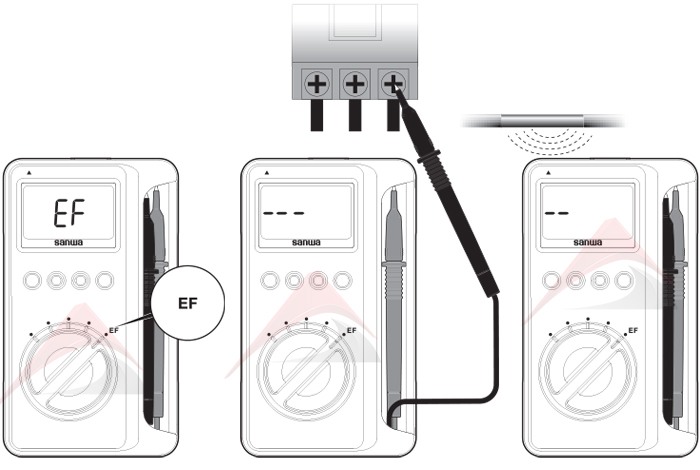 EF
sanwa
EF
EF
---
sanwa
EF
--
sanwa
EF