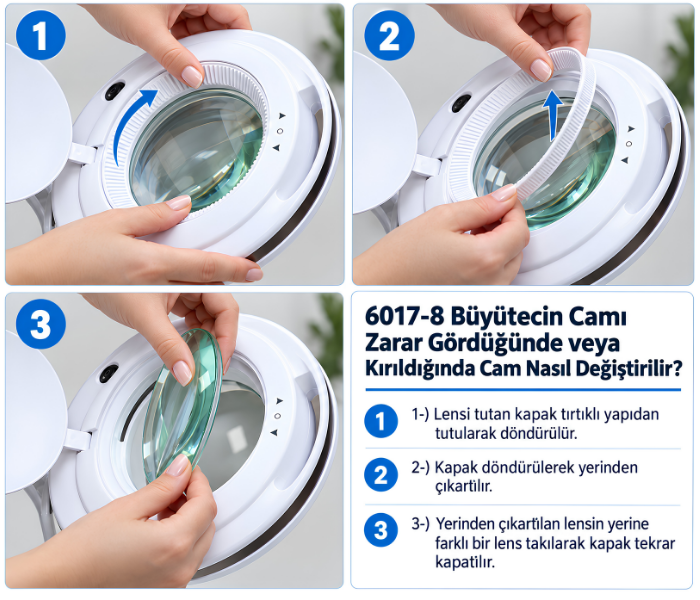 1

2

3

6017-8 Büyütecin Camı Zarar Gördüğünde veya Kırıldığında Cam Nasıl Değiştirilir?

1 1-) Lensi tutan kapak tırtıklı yapıdan tutularak döndürülür.

2 2-) Kapak döndürülerek yerinden çıkartilır.

3 3-) Yerinden çıkartılan lensin yerine farklı bir lens takılarak kapak tekrar kapatilır.